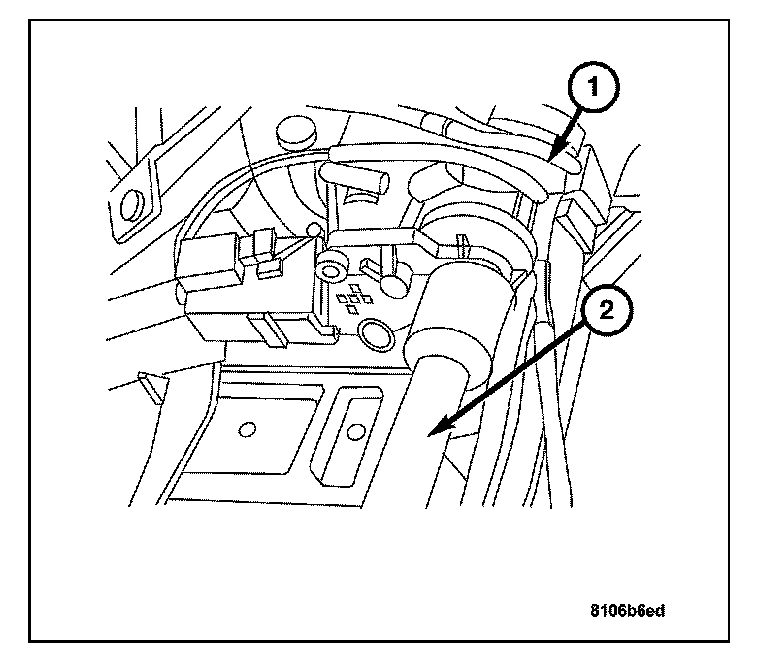 1
2
8106b6ed