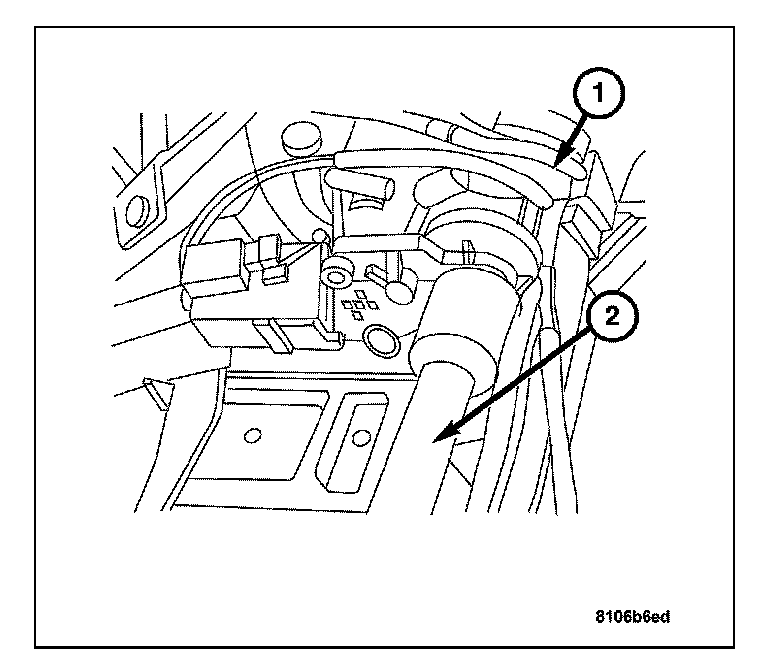 1
2
8106b6ed