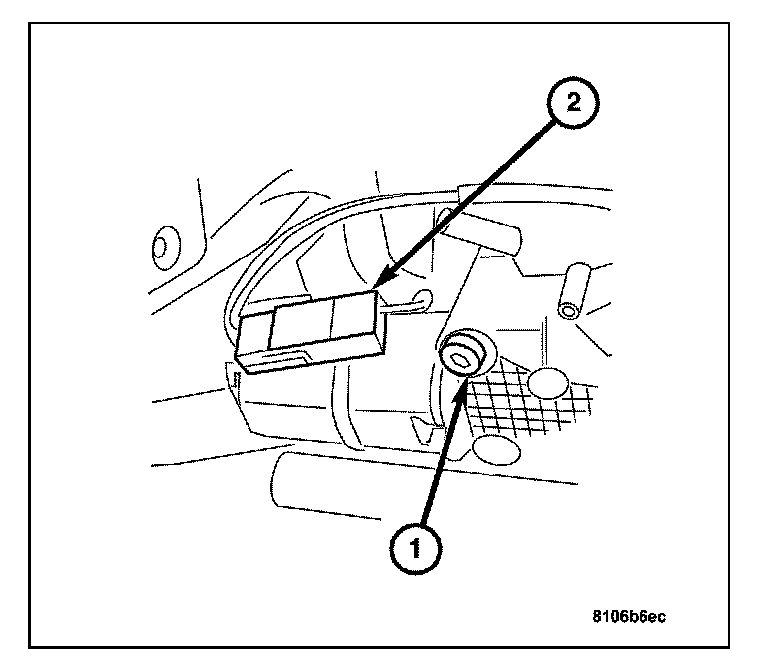 2
1
8106b6ec