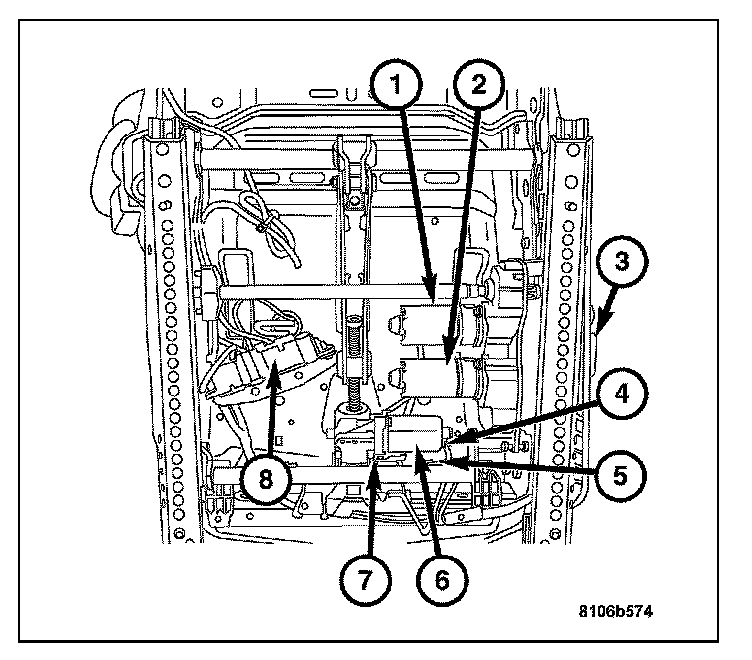 1
2
3
4
5
8
7
6
8106b574