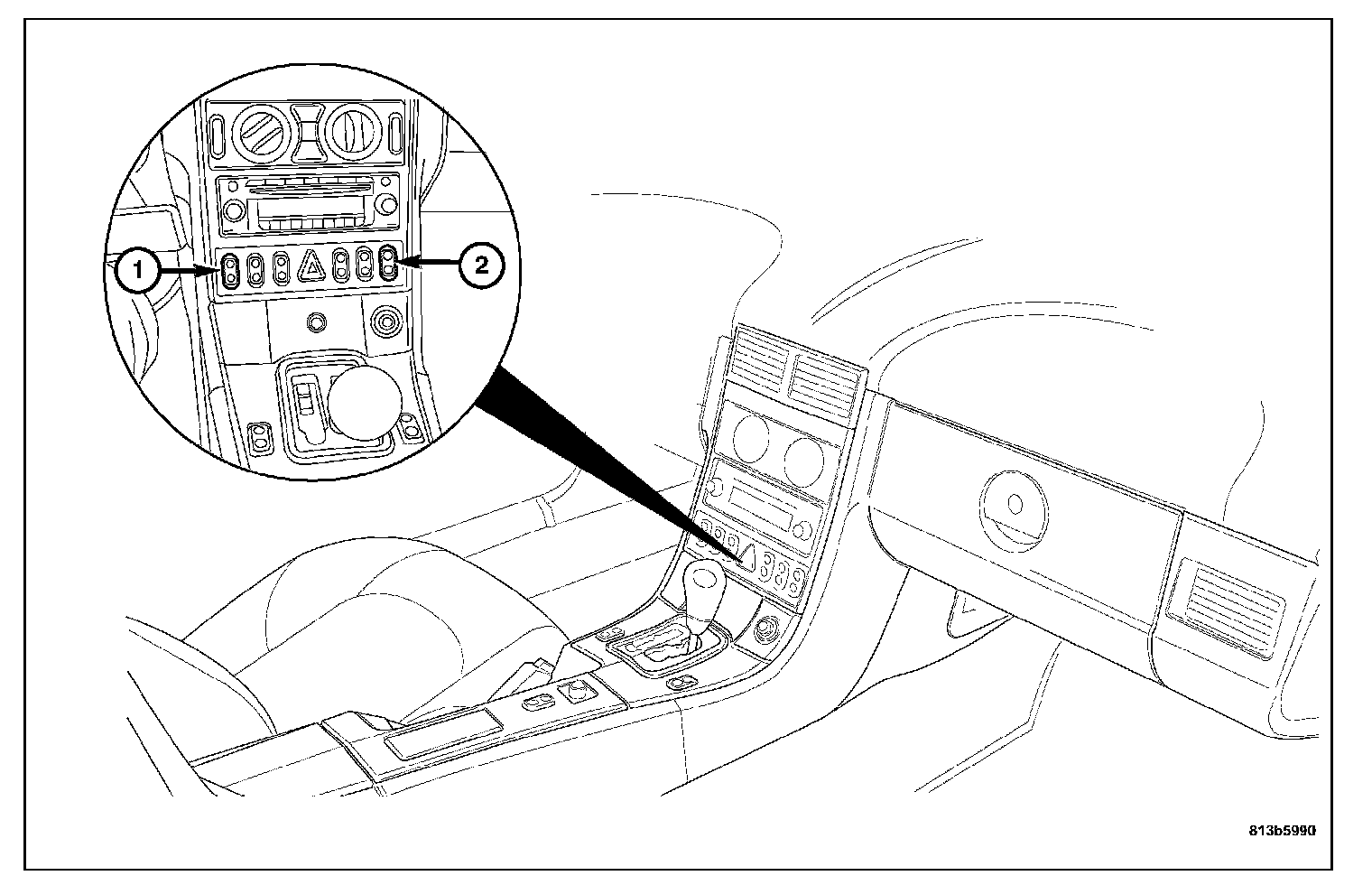 1
2
813b5990