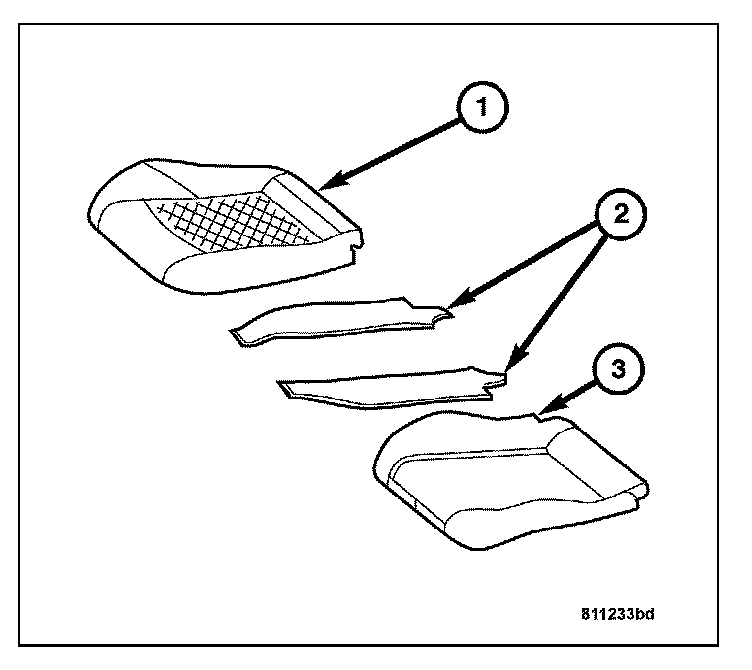 1
2
3
811233bd