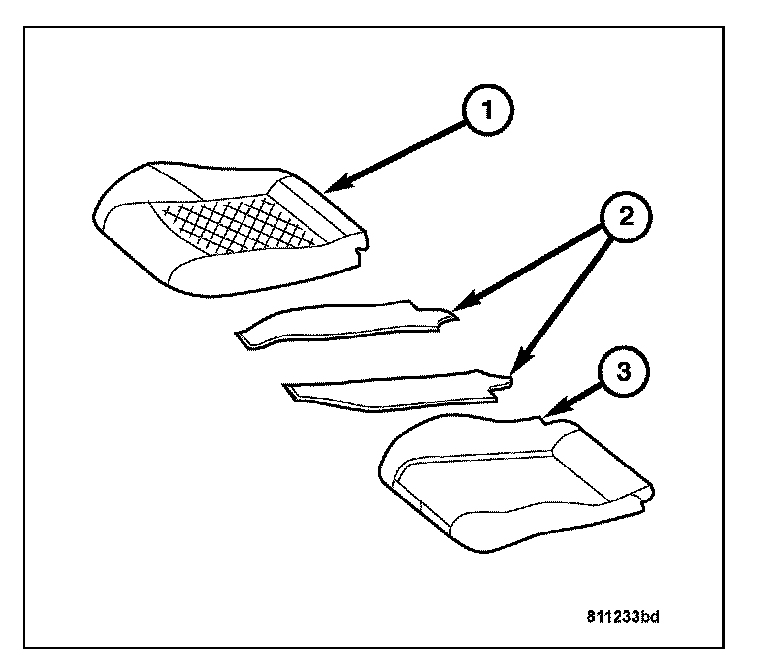 1

2

3

811233bd