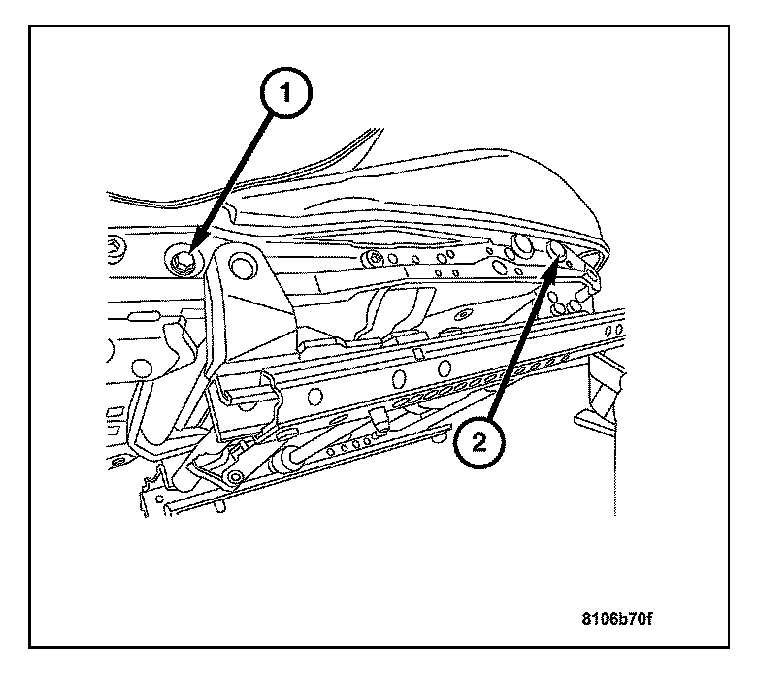 1

2

8106b70f