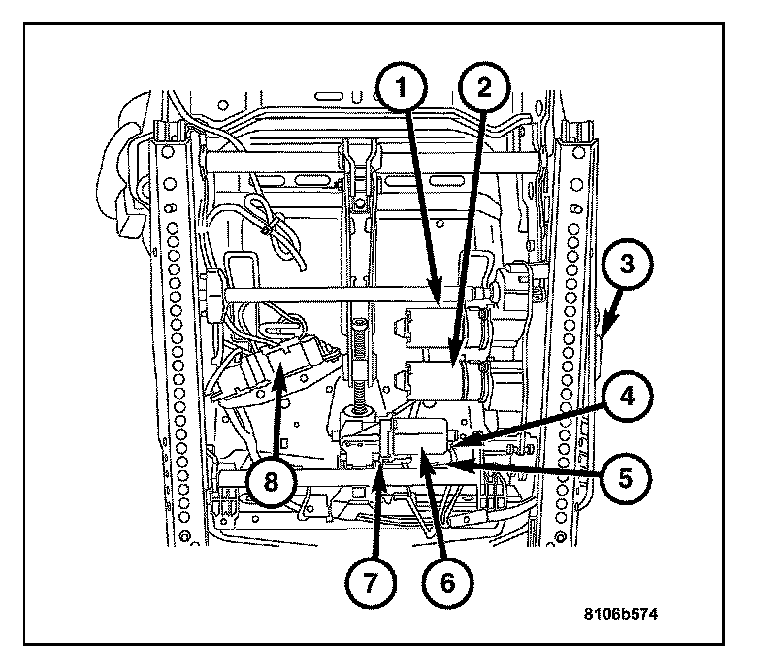 1
2
3
4
5
8
7
6
8106b574