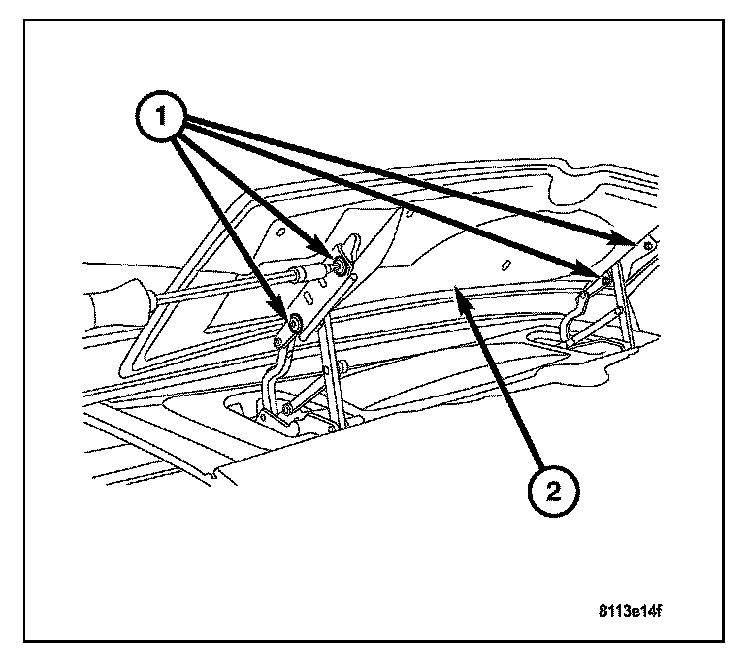 1

2

8113e14f