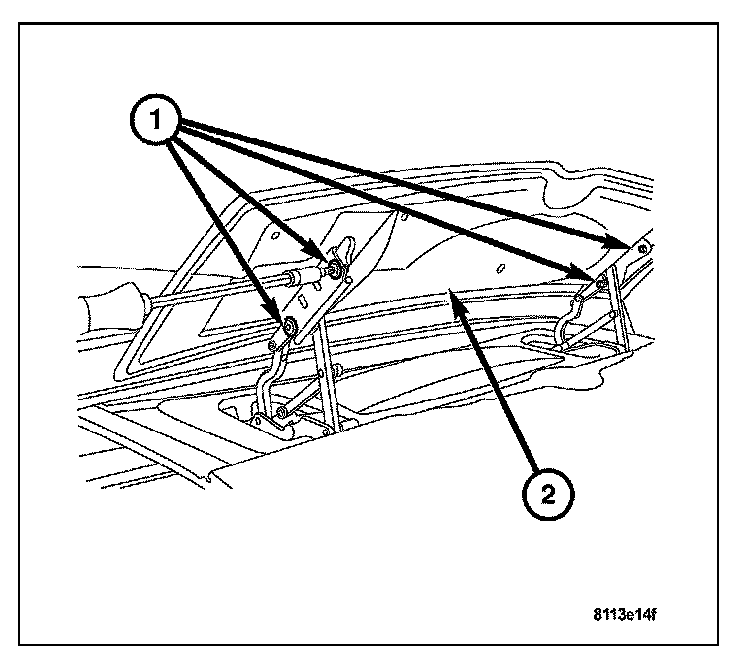 1
2
8113e14f