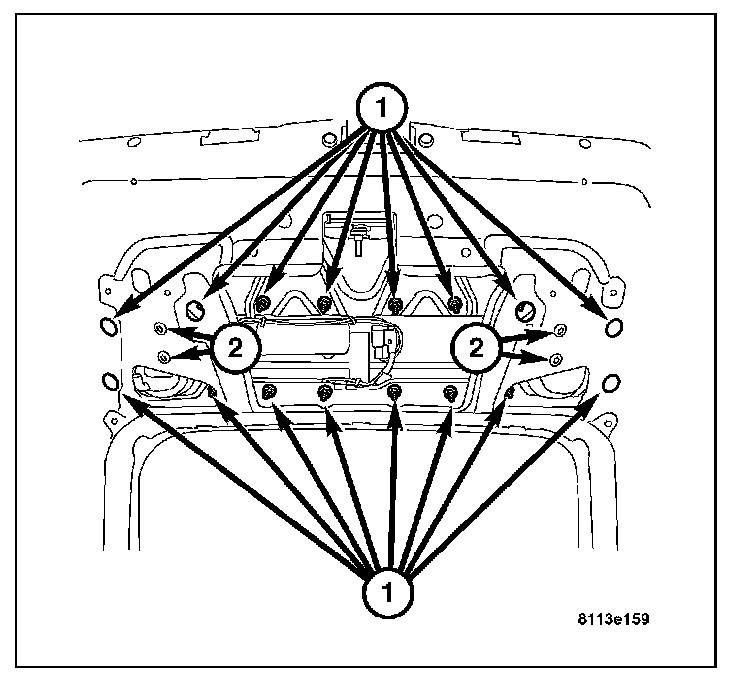 1
2
2
1
8113e159