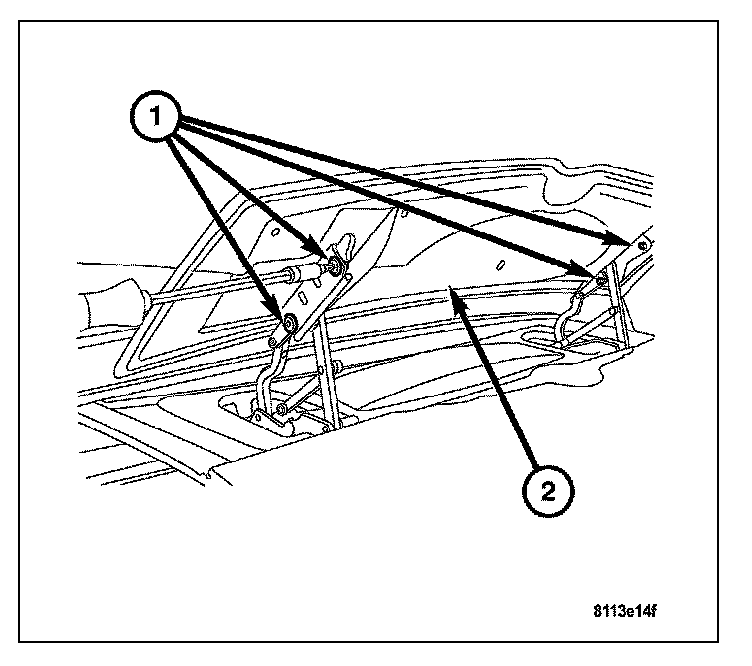 1

2

8113e14f