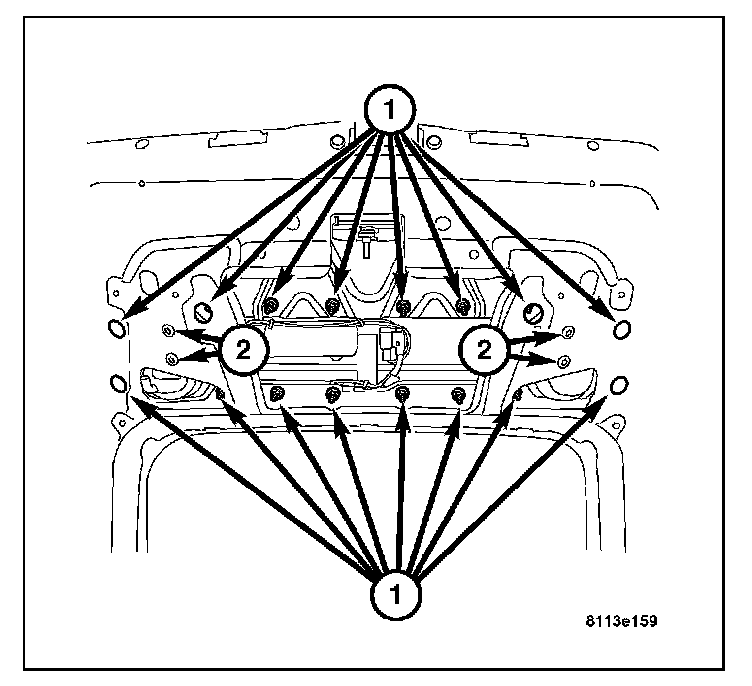 1

2

2

1

8113e159