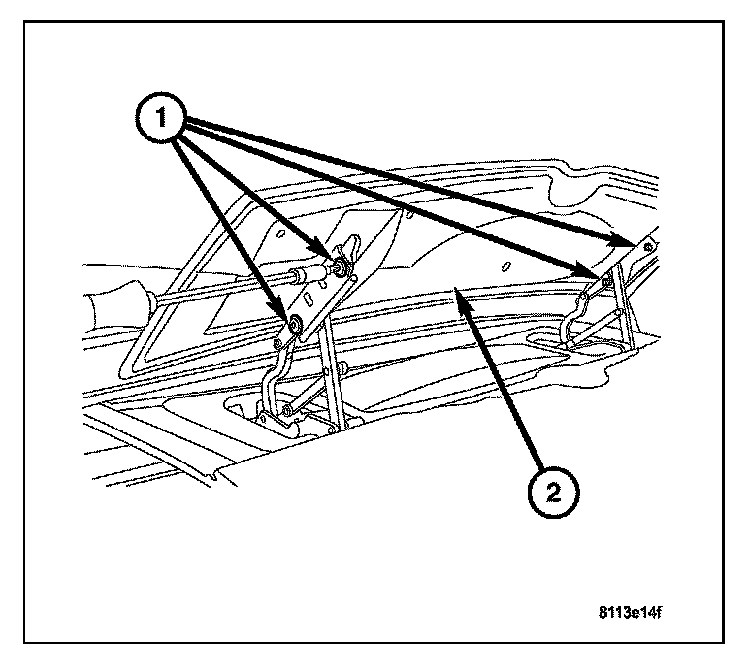 1
2
8113e14f