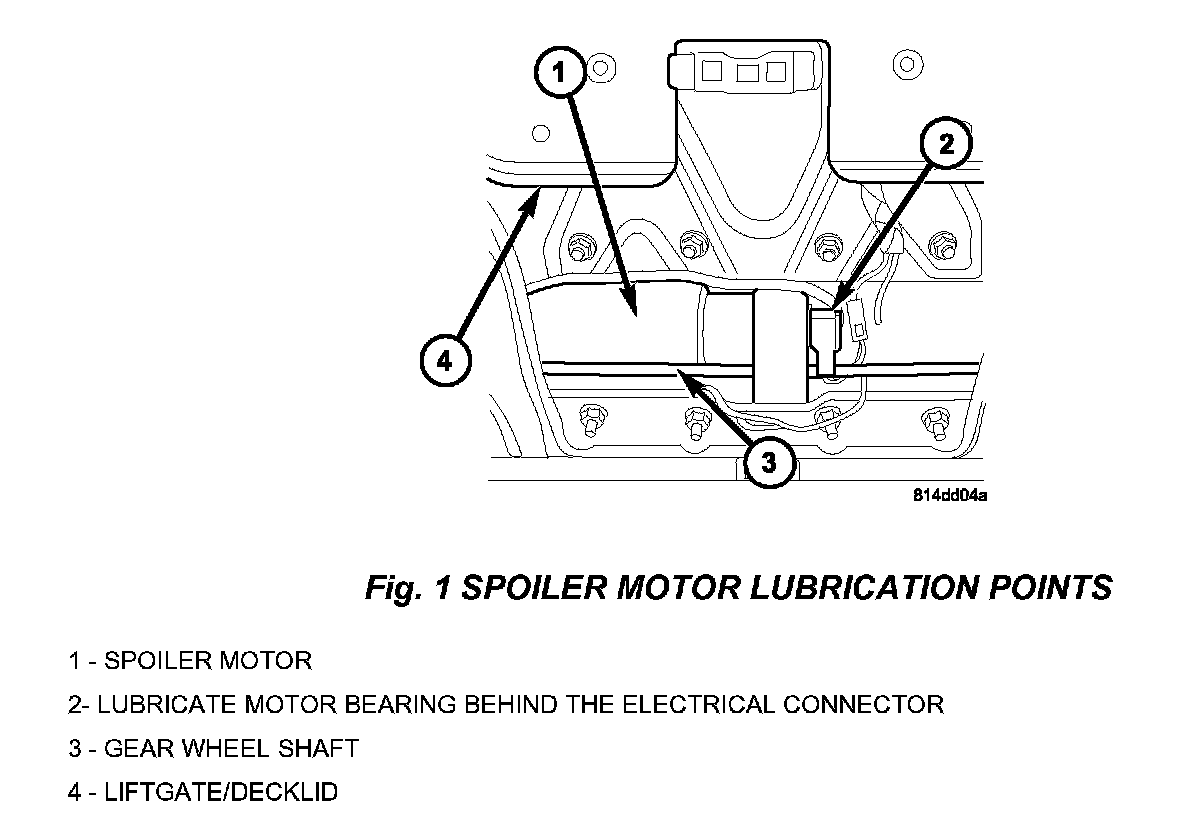 1

2

4

3

814dd04a

Fig. 1 SPOILER MOTOR LUBRICATION POINTS

1 - SPOILER MOTOR

2- LUBRICATE MOTOR BEARING BEHIND THE ELECTRICAL CONNECTOR

3 - GEAR WHEEL SHAFT

4 - LIFTGATE/DECKLID