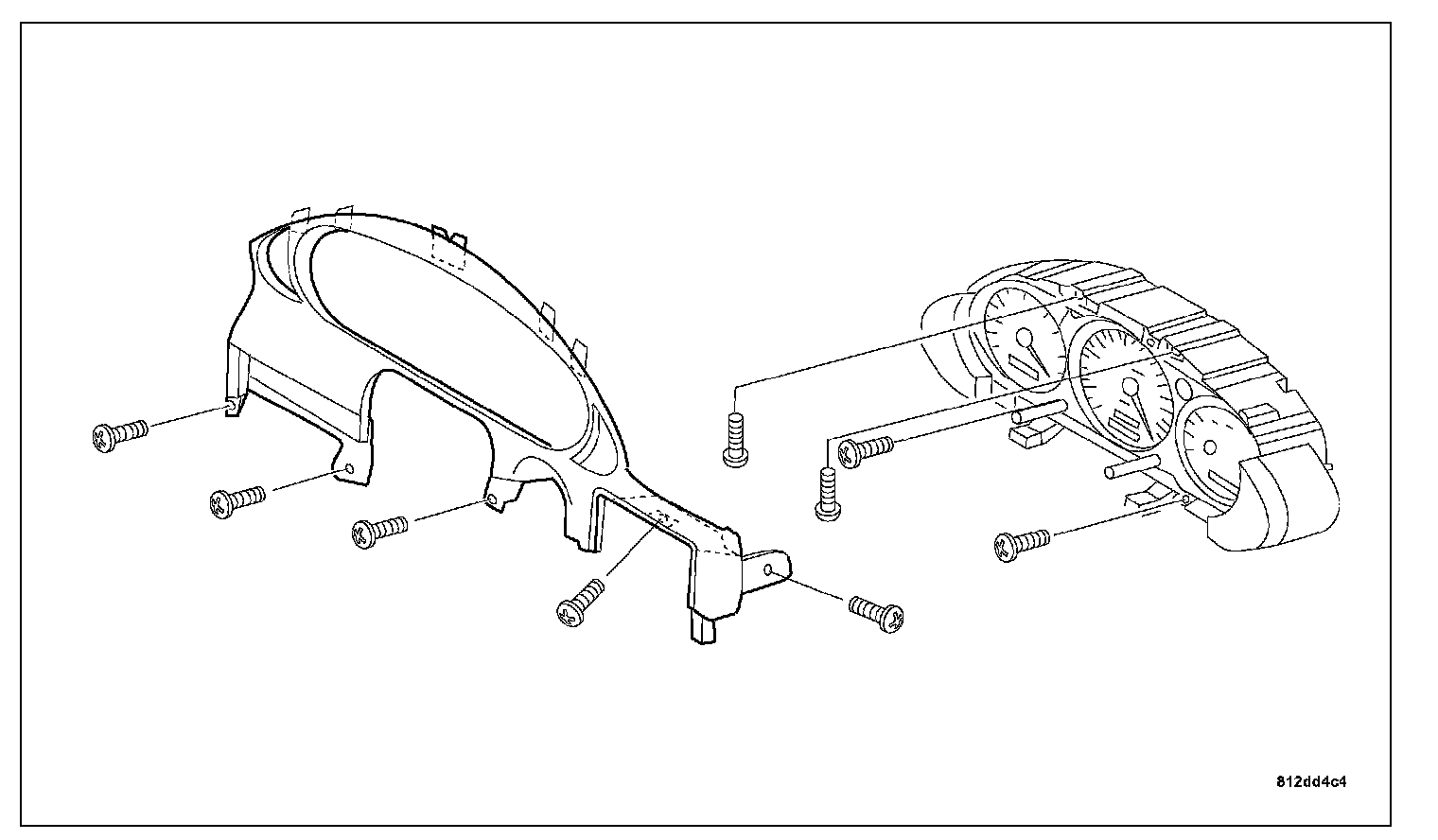 812dd4c4