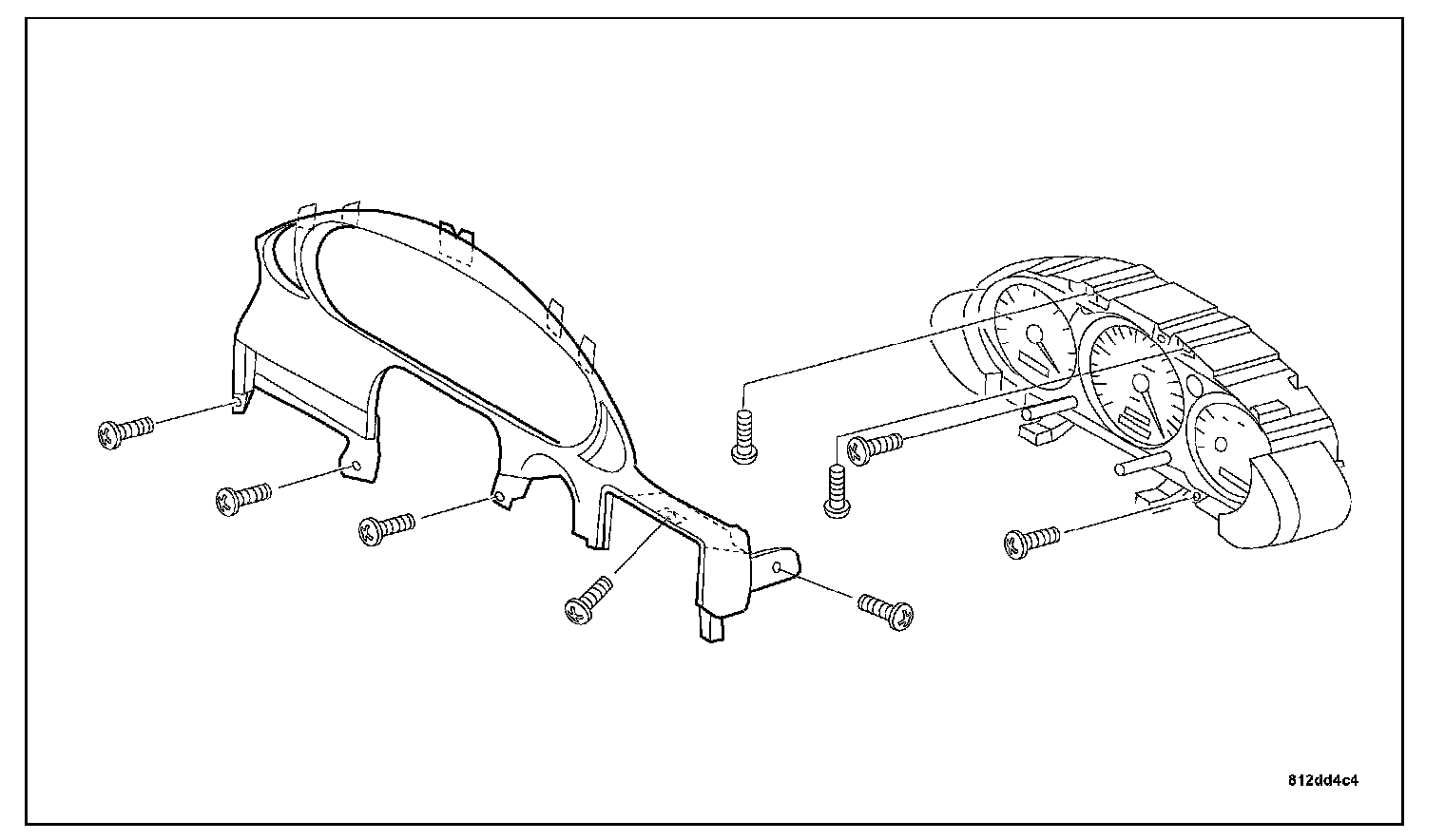 812dd4c4