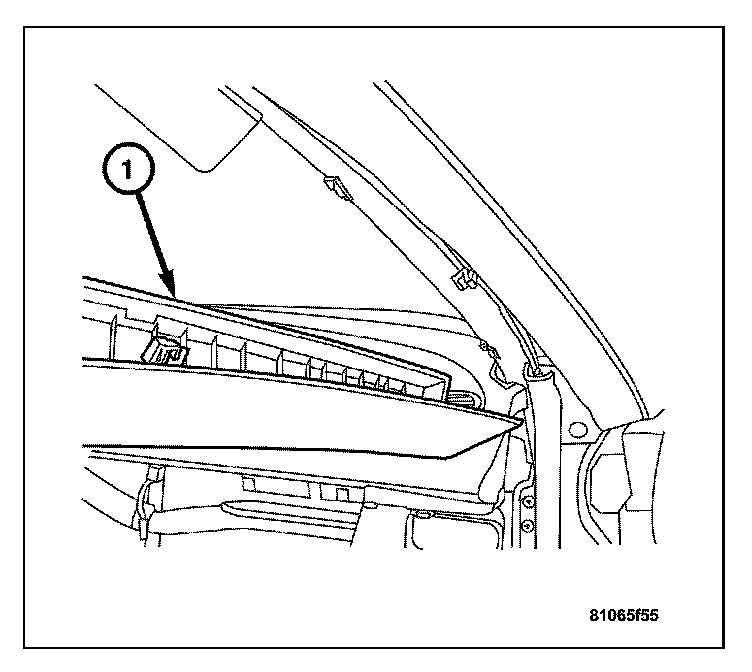 1

81065f55