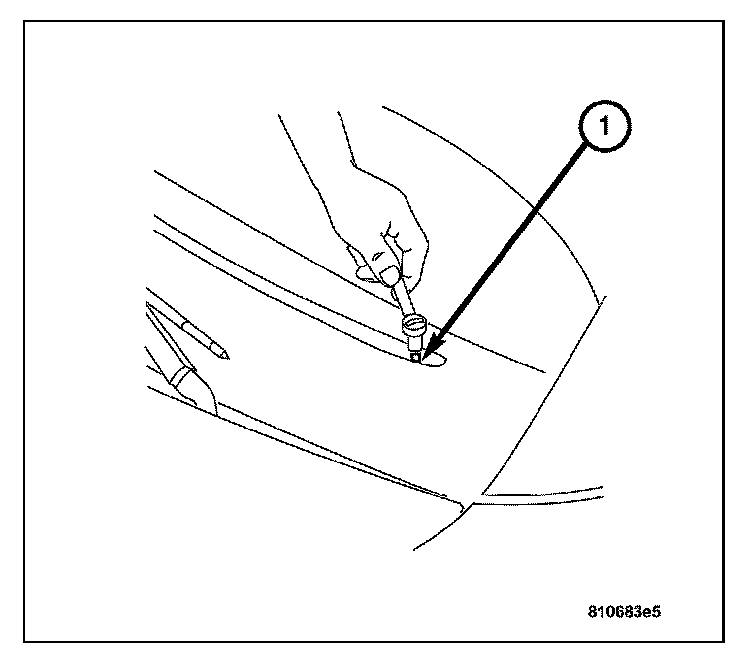 1

810683e5