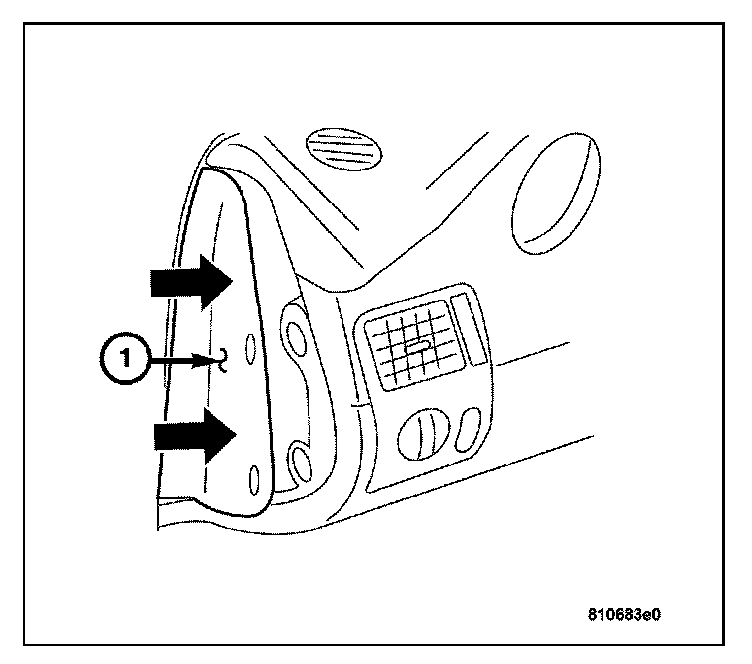 1

810683e0