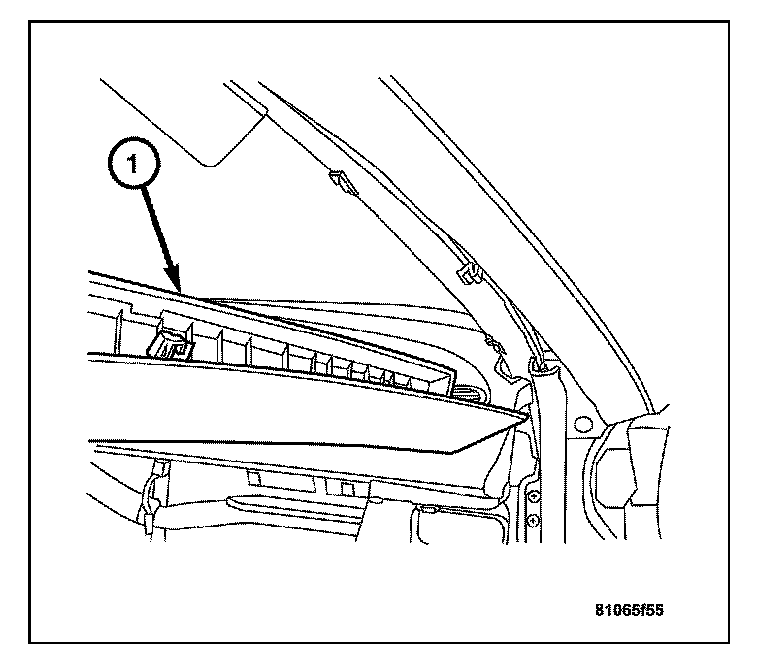 1

81065f55