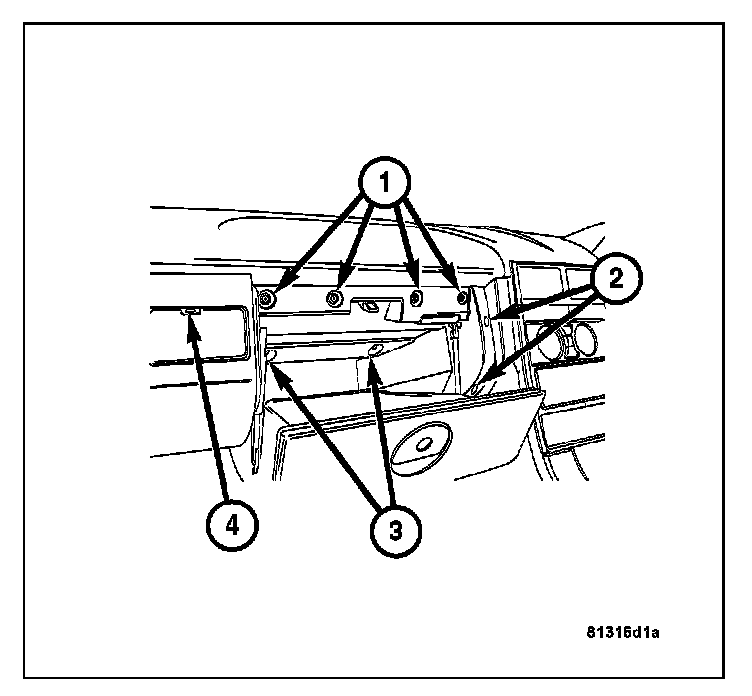 1
2
4
3
81316d1a