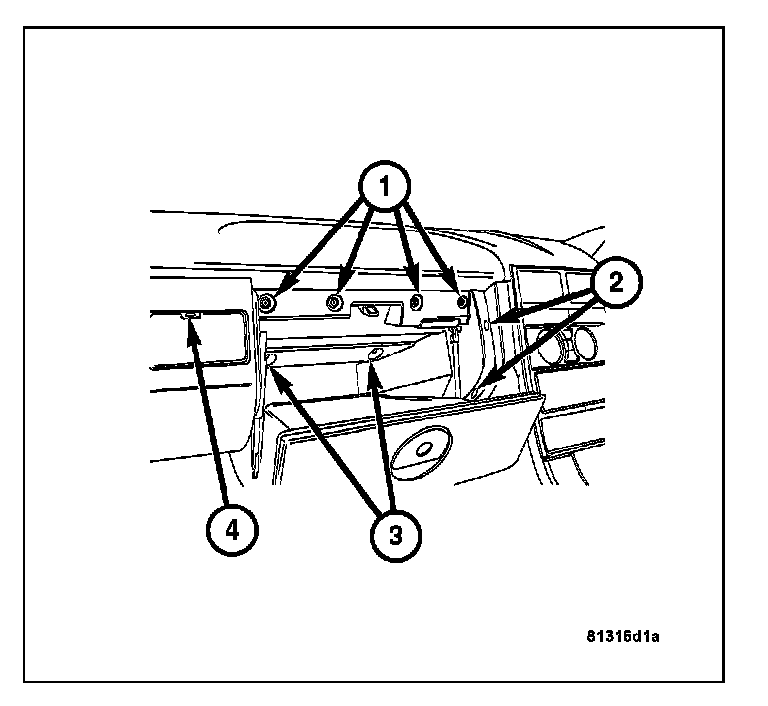 1
2
4
3
81316d1a