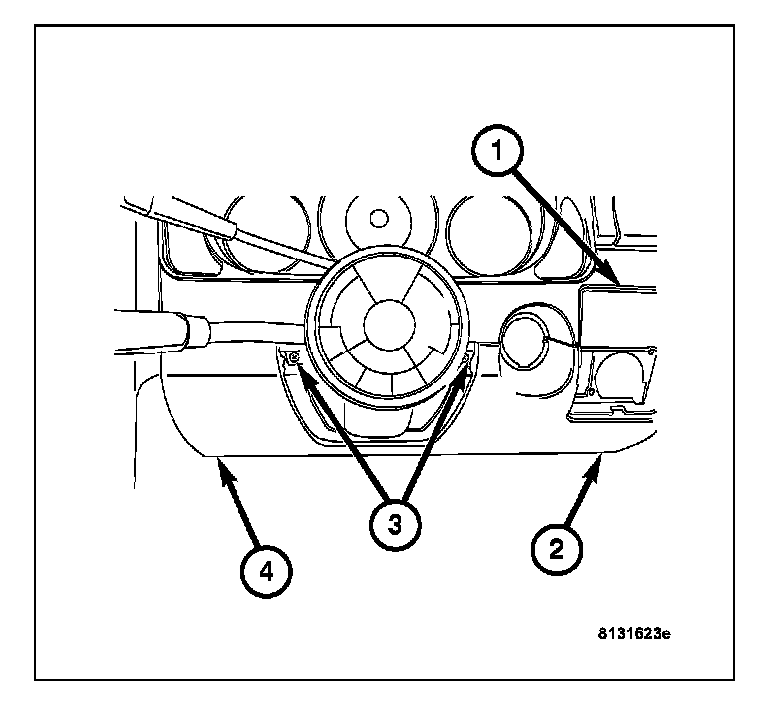 1
3
4
2
8131623e