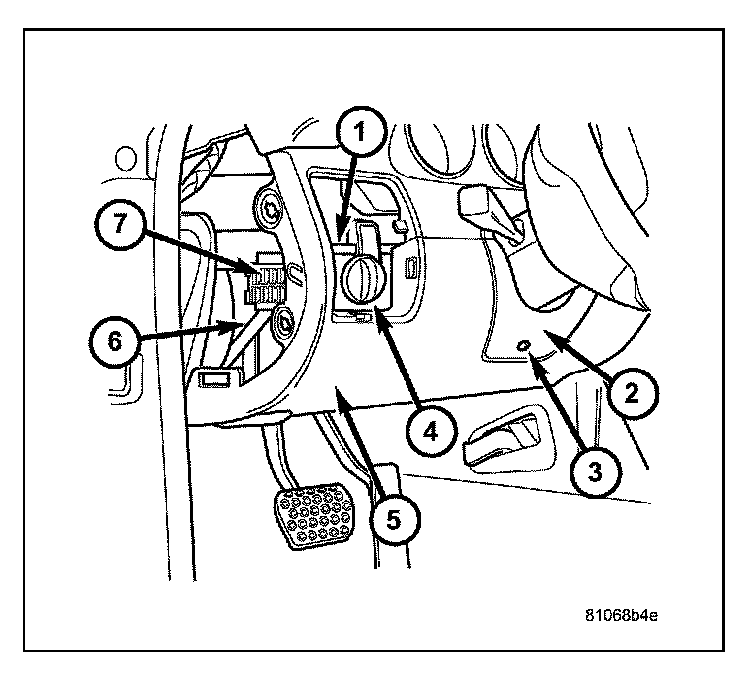 1
7
6
2
4
3
5
81068b4e