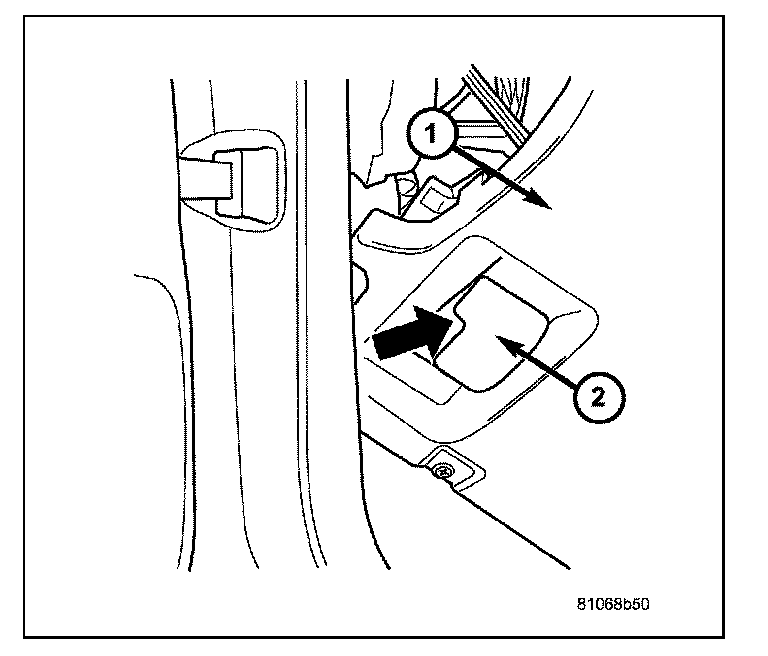 1
2
81068b50