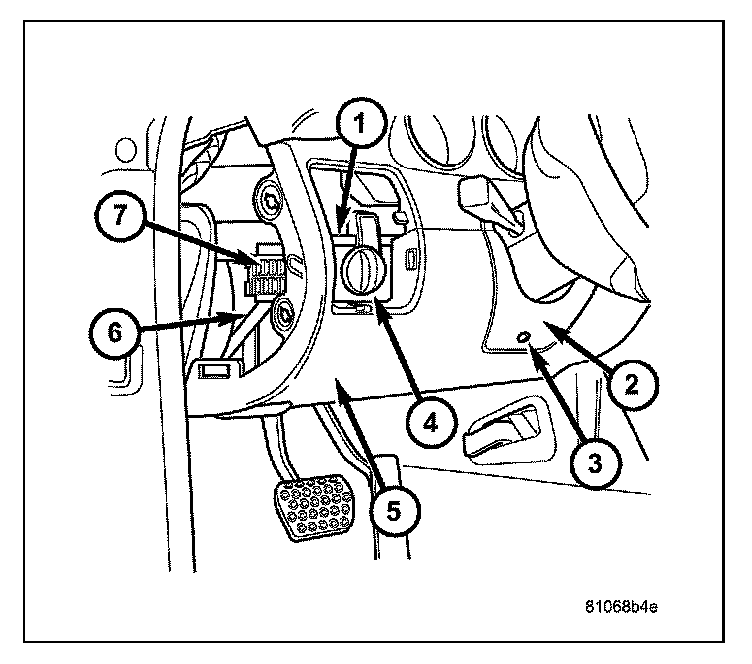 1
7
6
4
2
3
5
81068b4e