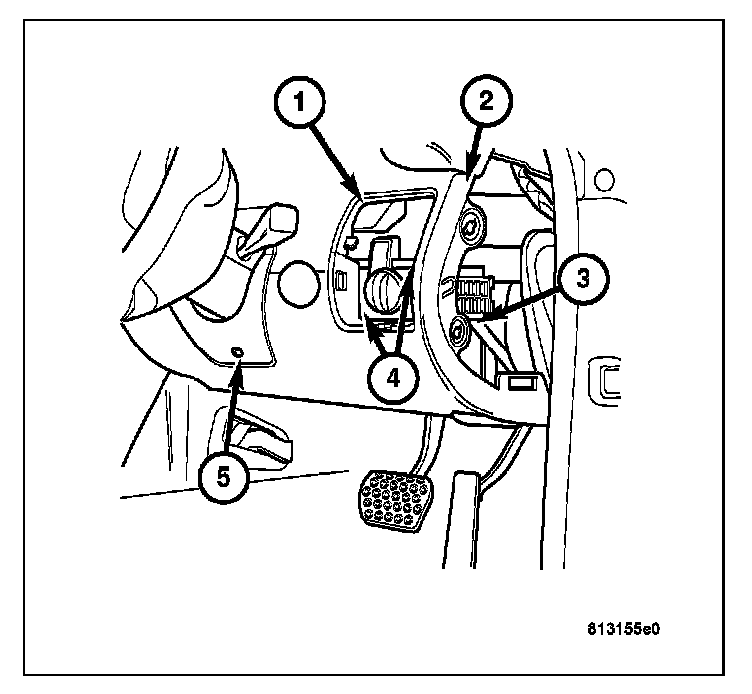 1
2
3
4
5
813155e0