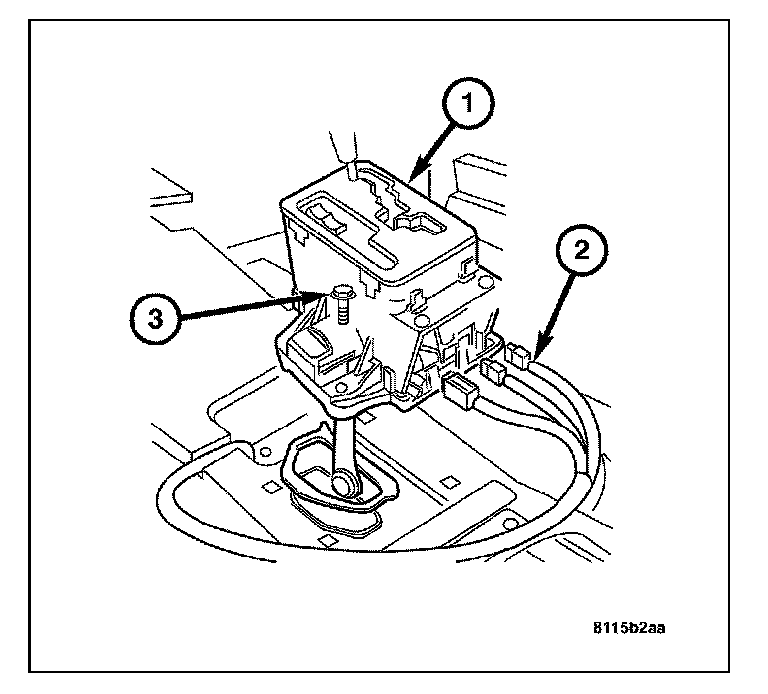 1
2
3
8115b2aa