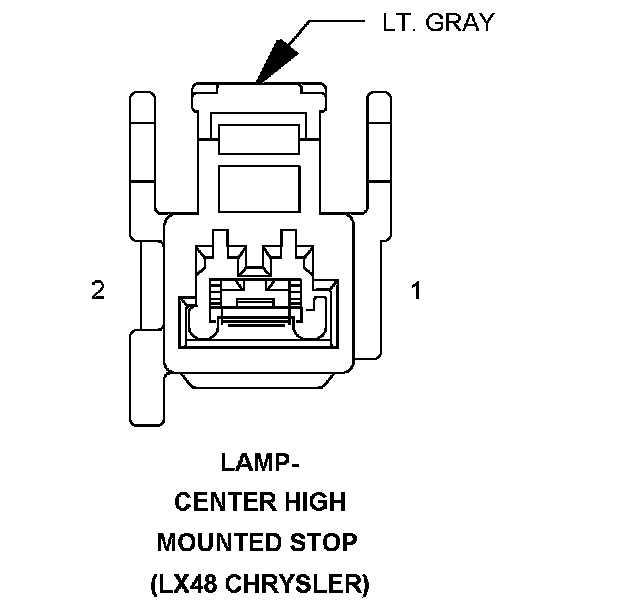 LT. GRAY

2

1

LAMP-
CENTER HIGH
MOUNTED STOP
(LX48 CHRYSLER)