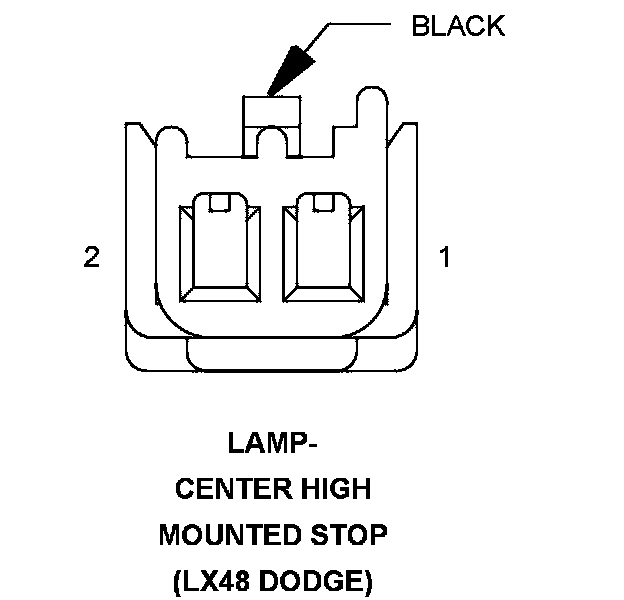 BLACK

2

1

LAMP-
CENTER HIGH
MOUNTED STOP
(LX48 DODGE)