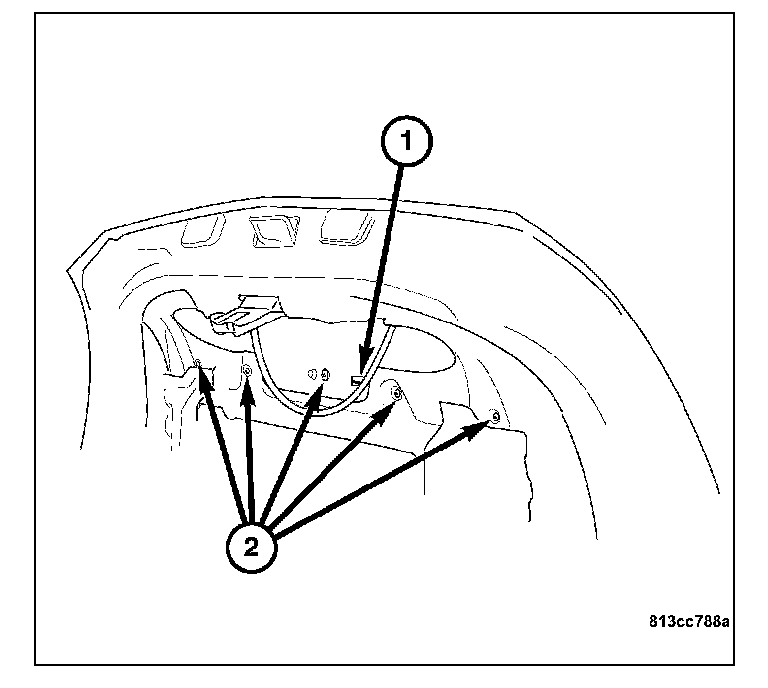 1

2

813cc788a