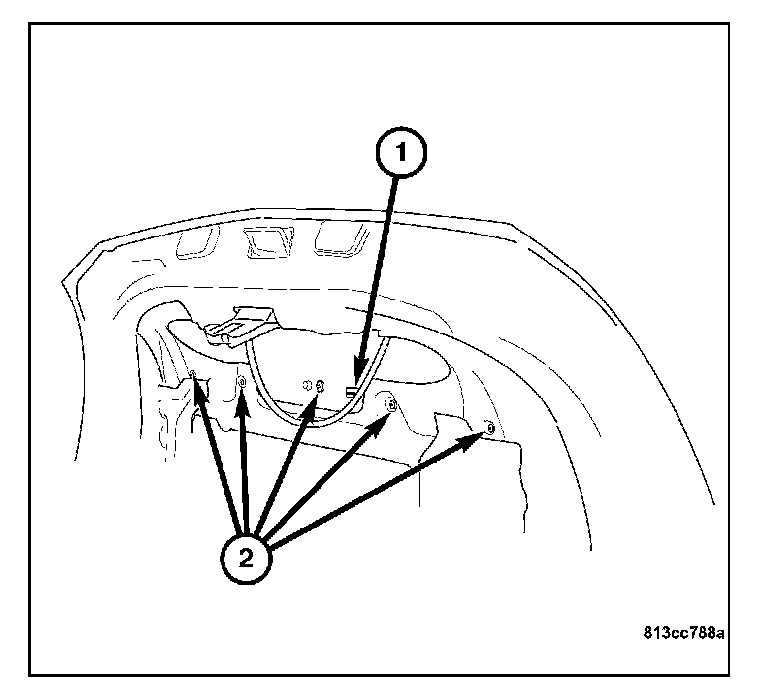 1

2

813cc788a