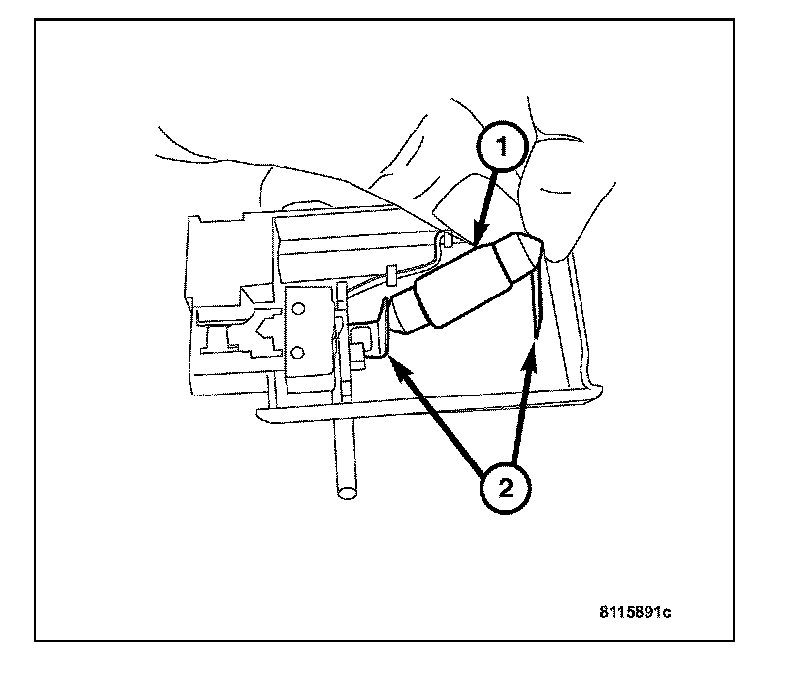 1
2
8115891c