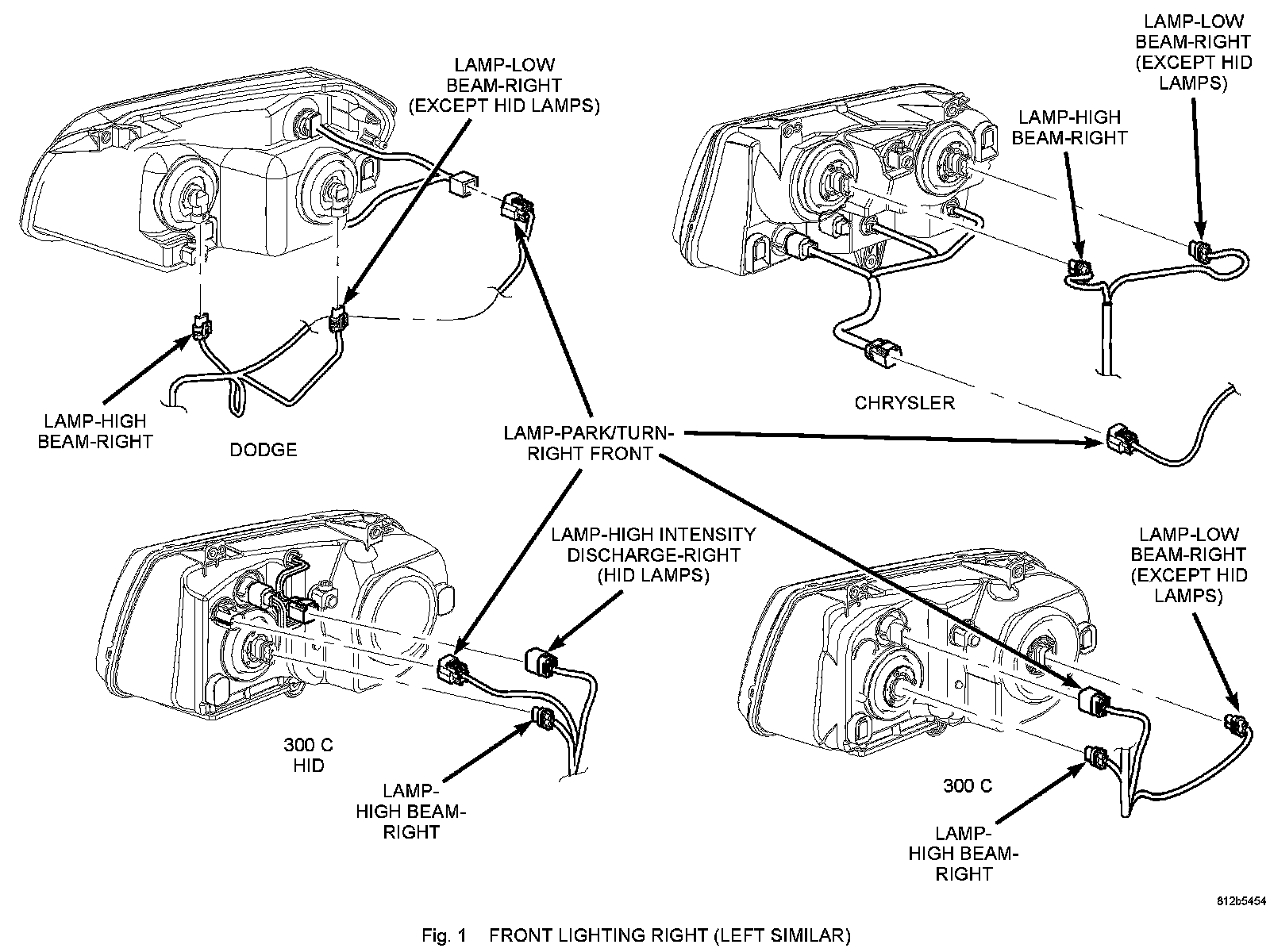 LAMP-LOW BEAM-RIGHT (EXCEPT HID LAMPS)

LAMP-LOW BEAM-RIGHT (EXCEPT HID LAMPS)

LAMP-HIGH BEAM-RIGHT

LAMP-HIGH BEAM-RIGHT

DODGE

CHRYSLER

LAMP-PARK/TURN-RIGHT FRONT

LAMP-HIGH INTENSITY DISCHARGE-RIGHT (HID LAMPS)

LAMP-LOW BEAM-RIGHT (EXCEPT HID LAMPS)

300 C HID

LAMP-HIGH BEAM-RIGHT

300 C

LAMP-HIGH BEAM-RIGHT

812b5454

Fig. 1 FRONT LIGHTING RIGHT (LEFT SIMILAR)