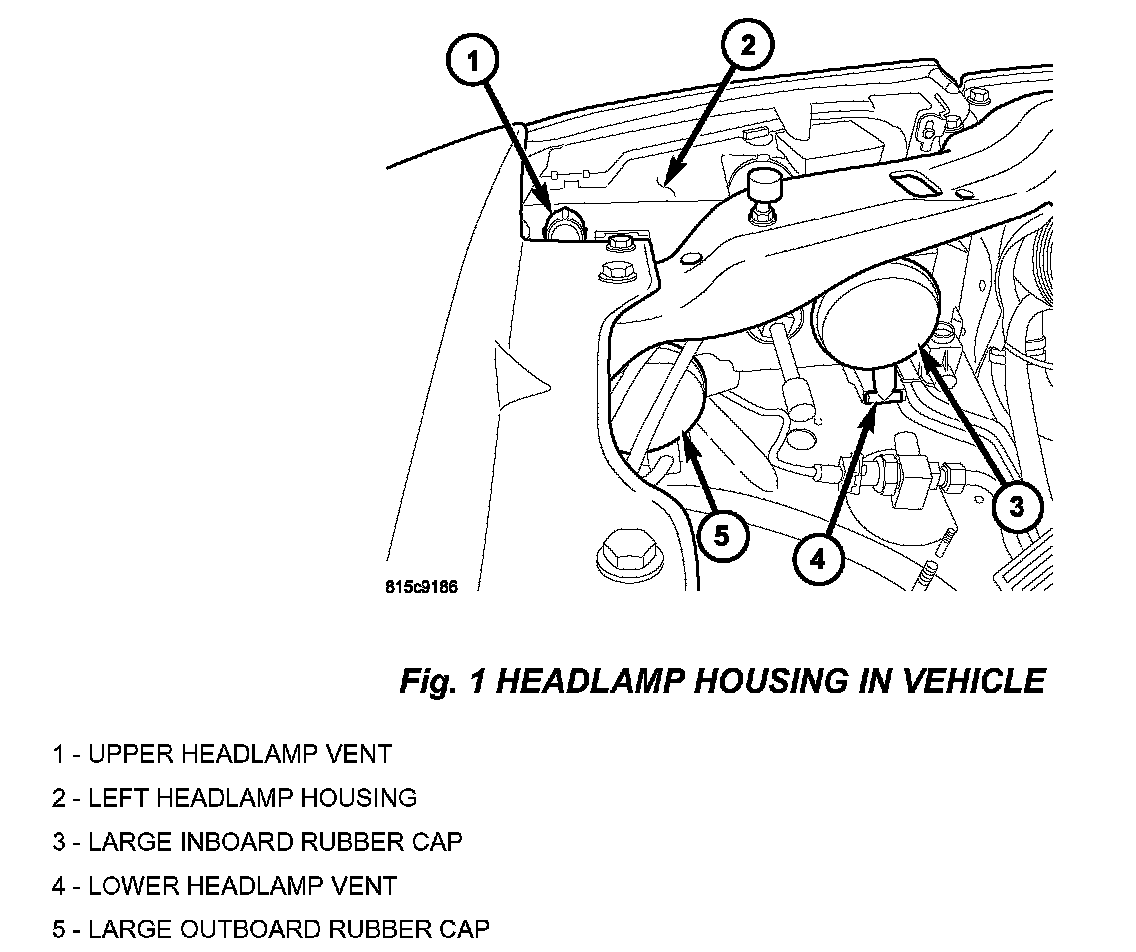 1
2
3
4
5
815c9186

Fig. 1 HEADLAMP HOUSING IN VEHICLE

1 - UPPER HEADLAMP VENT
2 - LEFT HEADLAMP HOUSING
3 - LARGE INBOARD RUBBER CAP
4 - LOWER HEADLAMP VENT
5 - LARGE OUTBOARD RUBBER CAP