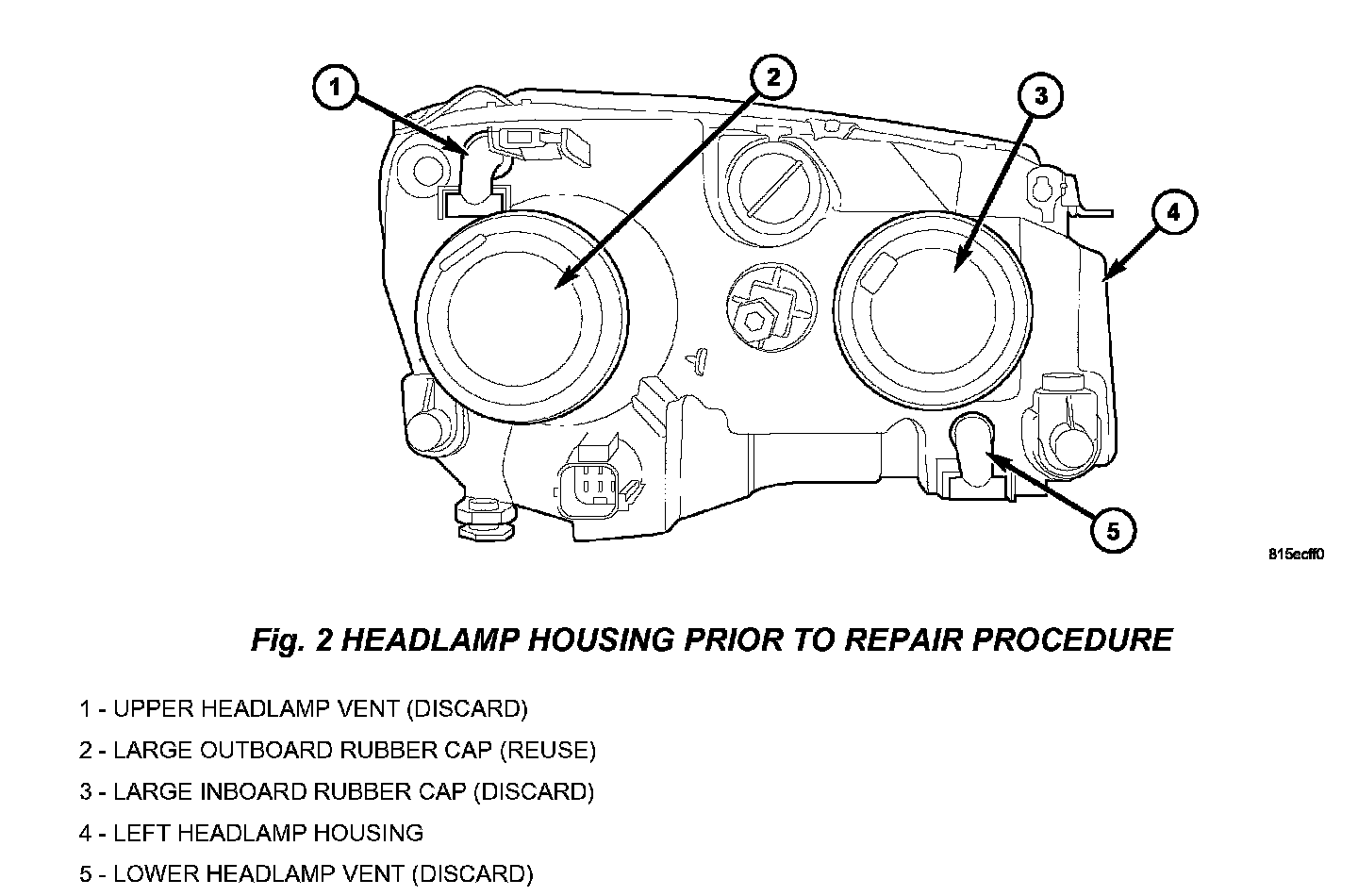 1
2
3
4
5

815ecff0

Fig. 2 HEADLAMP HOUSING PRIOR TO REPAIR PROCEDURE

1 - UPPER HEADLAMP VENT (DISCARD)
2 - LARGE OUTBOARD RUBBER CAP (REUSE)
3 - LARGE INBOARD RUBBER CAP (DISCARD)
4 - LEFT HEADLAMP HOUSING
5 - LOWER HEADLAMP VENT (DISCARD)