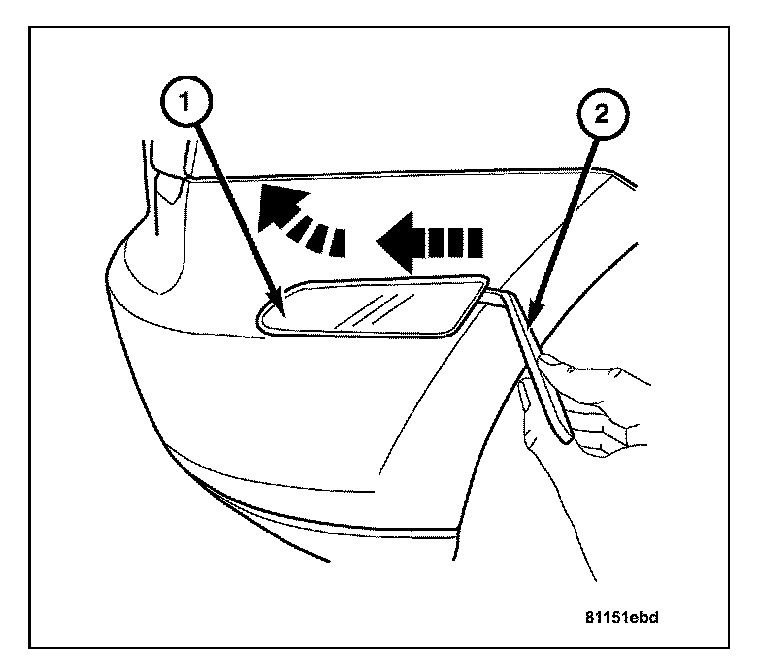 1
2
81151ebd