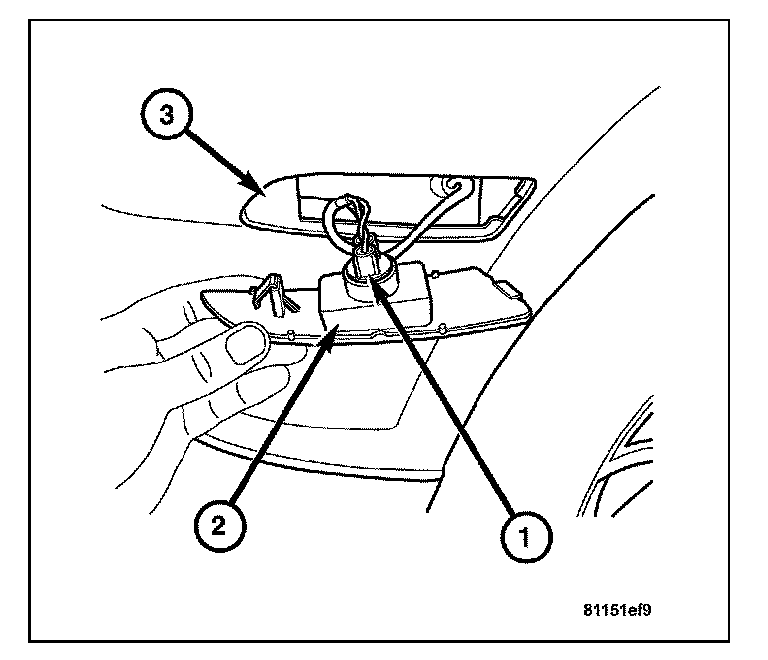 3

2

1

81151ef9