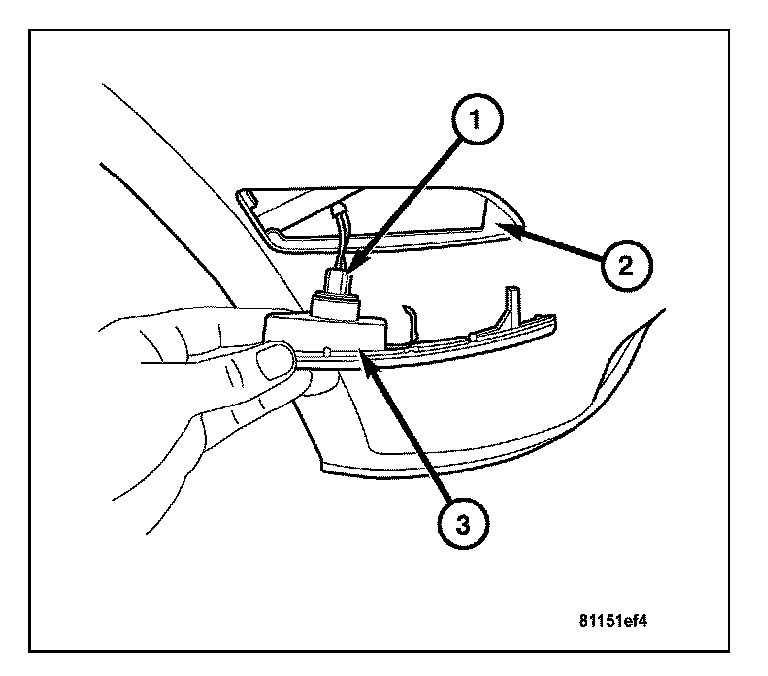 1
2
3
81151ef4