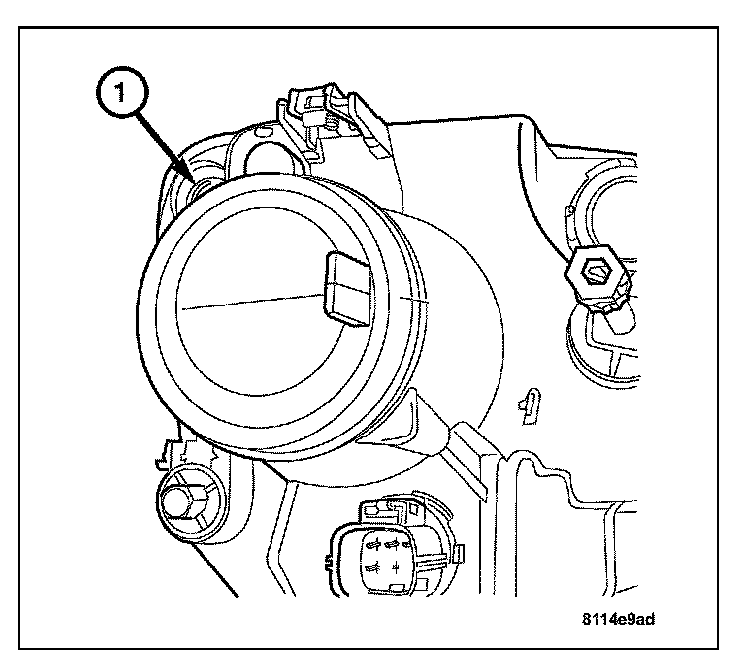 1

8114e9ad