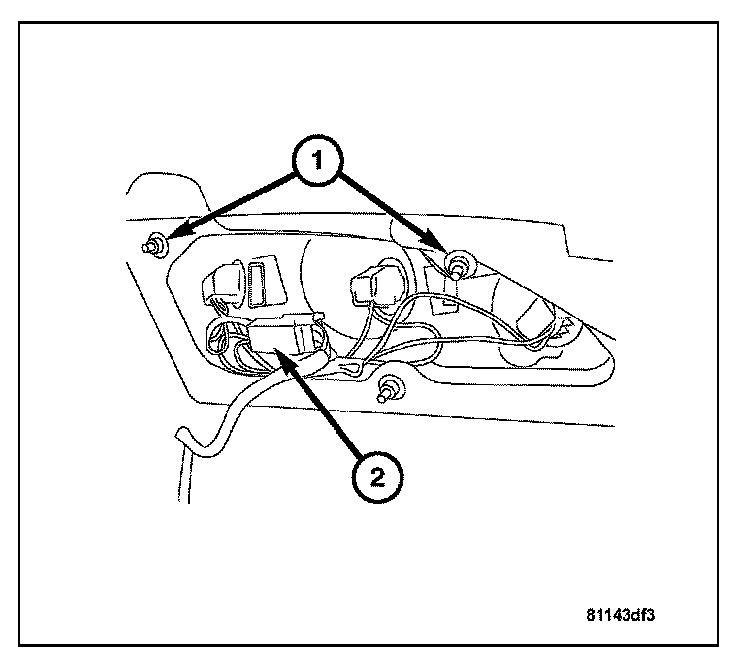 1

2

81143df3