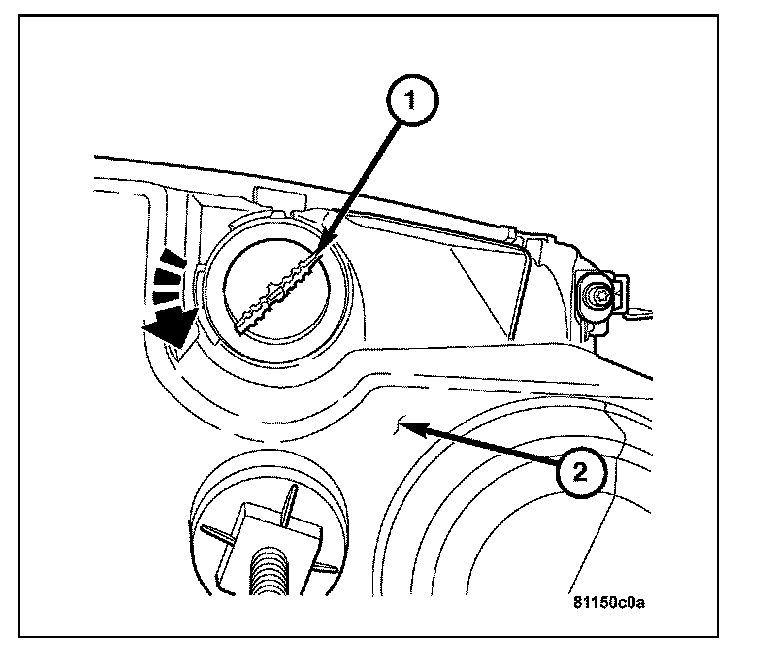 1

2

81150c0a