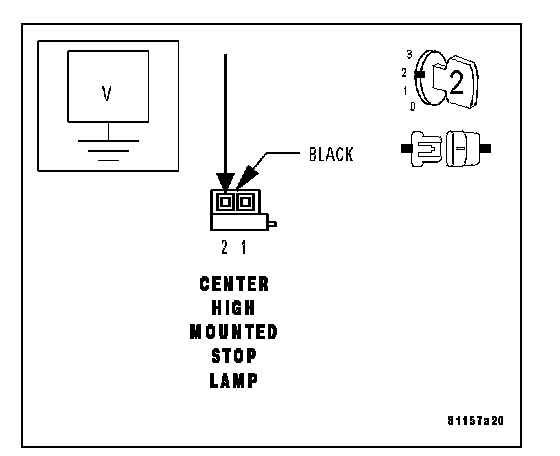 V

3
2
1
0
2

BLACK

2 1

CENTER
HIGH
MOUNTED
STOP
LAMP

81157a20