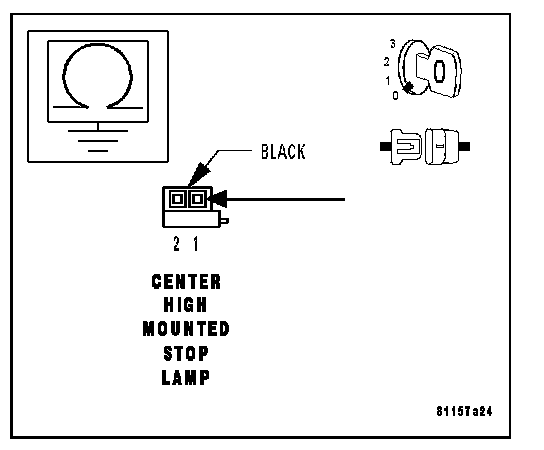 3
2
1
0

BLACK

2 1

CENTER
HIGH
MOUNTED
STOP
LAMP

8115Ta24