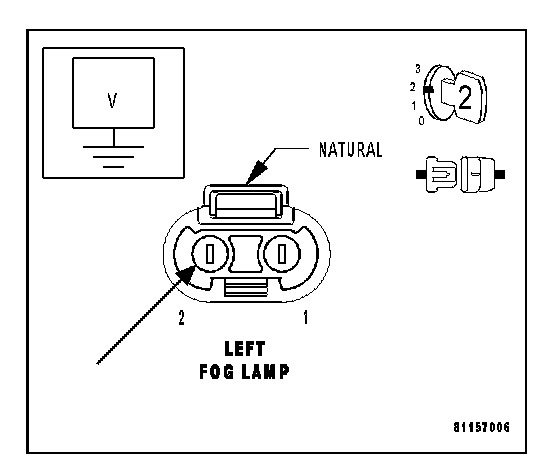 V

3
2
1
0
2

NATURAL

2
1

LEFT
FOG LAMP

81157006