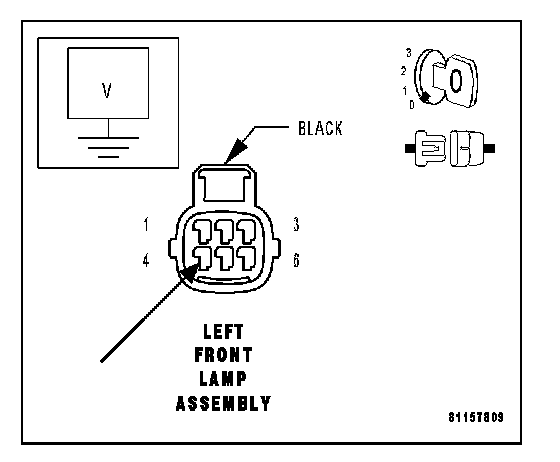 V

3
2
1
0

BLACK

1
3
4
6

LEFT FRONT LAMP ASSEMBLY

81157809