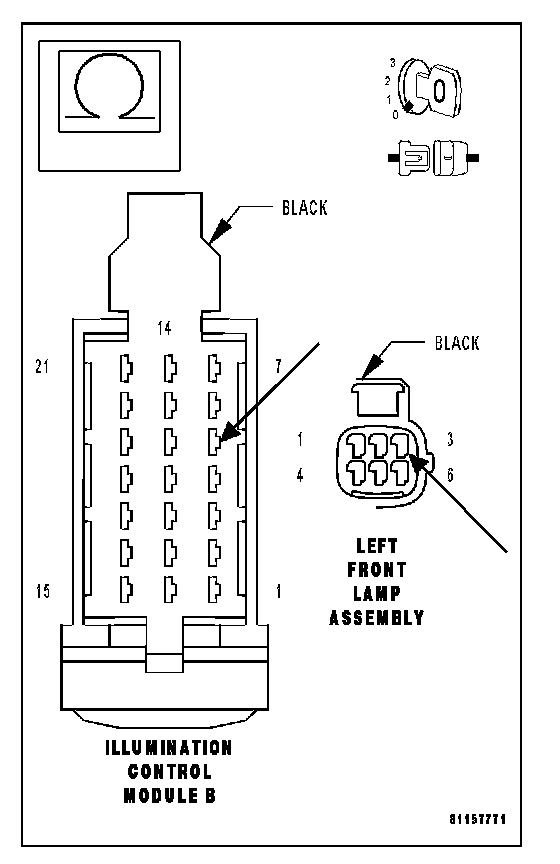 3
2
1
0

BLACK

14

21

7

15

1

BLACK

1

3

4

6

LEFT FRONT LAMP ASSEMBLY

ILLUMINATION CONTROL MODULE B

81157771