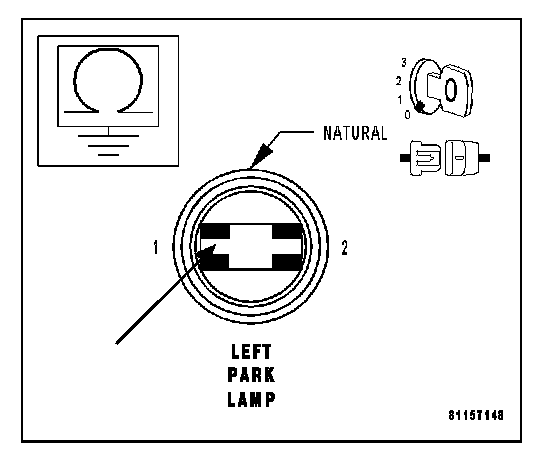 3
2
1
0

NATURAL

1

2

LEFT
PARK
LAMP

81157148